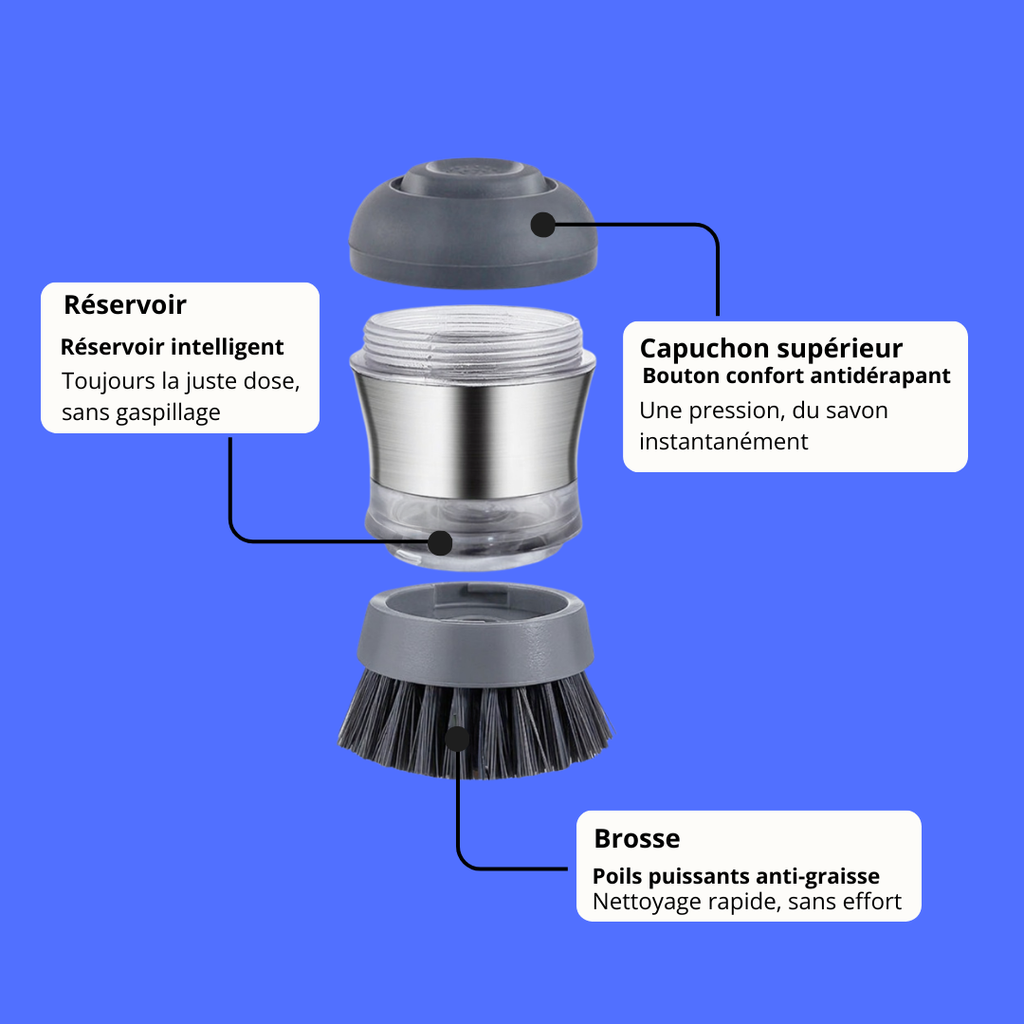 Réservoir
Réservoir intelligent
Toujours la juste dose, sans gaspillage

Capuchon supérieur
Bouton confort antidérapant
Une pression, du savon instantanément

Brosse
Poils puissants anti-graisse
Nettoyage rapide, sans effort